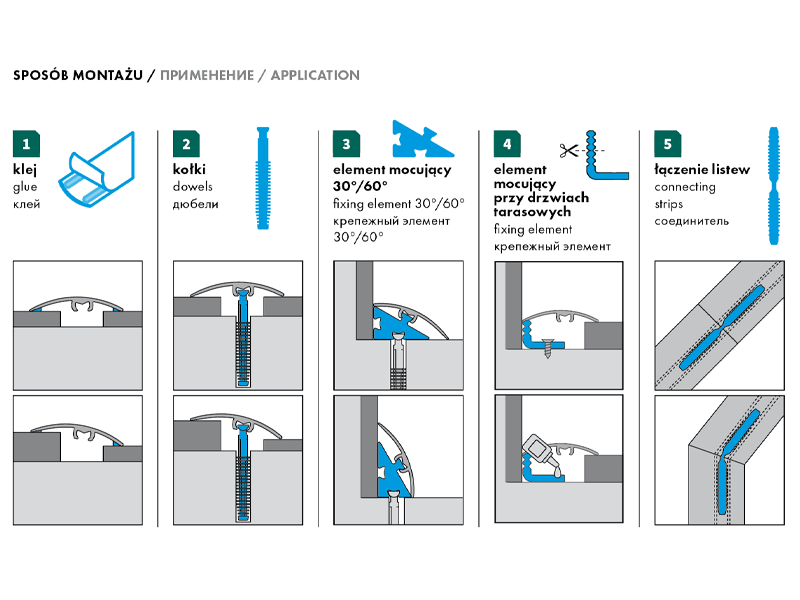 SPOSÓB MONTAŻU / ПРИМЕНЕНИЕ / APPLICATION

1
klej
glue
клей

2
kołki
dowels
дюбели

3
element mocujący 30°/60°
fixing element 30°/60°
крепежный элемент 30°/60°

4
element mocujący przy drzwiach tarasowych
fixing element
крепежный элемент

5
łączenie listew
connecting strips
соединитель