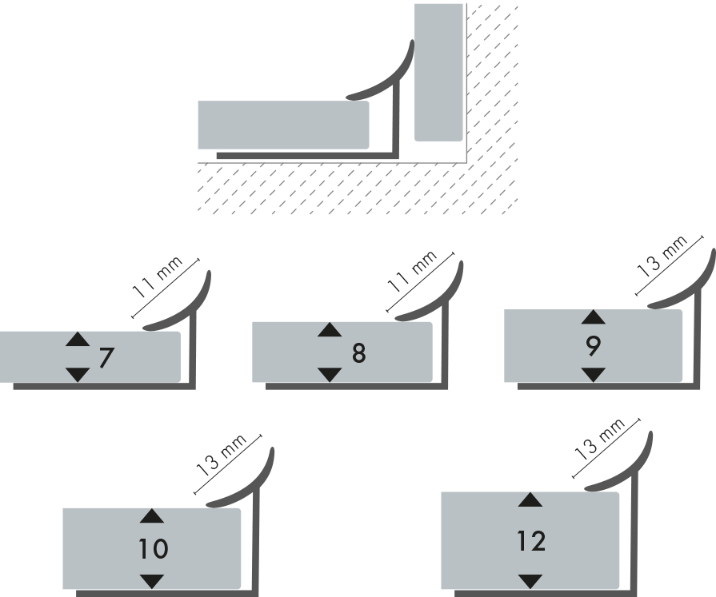 11 mm
7

11 mm
8

13 mm
9

13 mm
10

13 mm
12