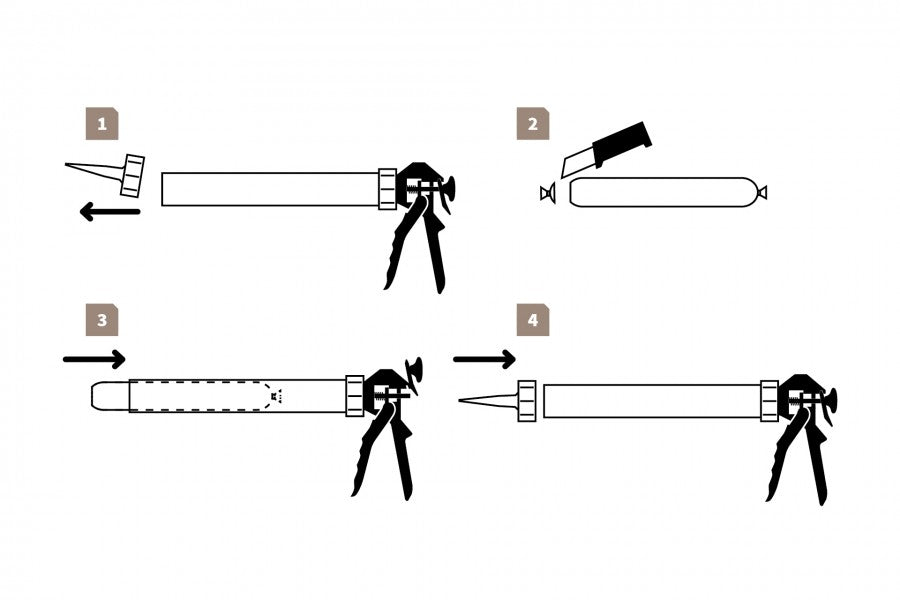 1

2

3

4