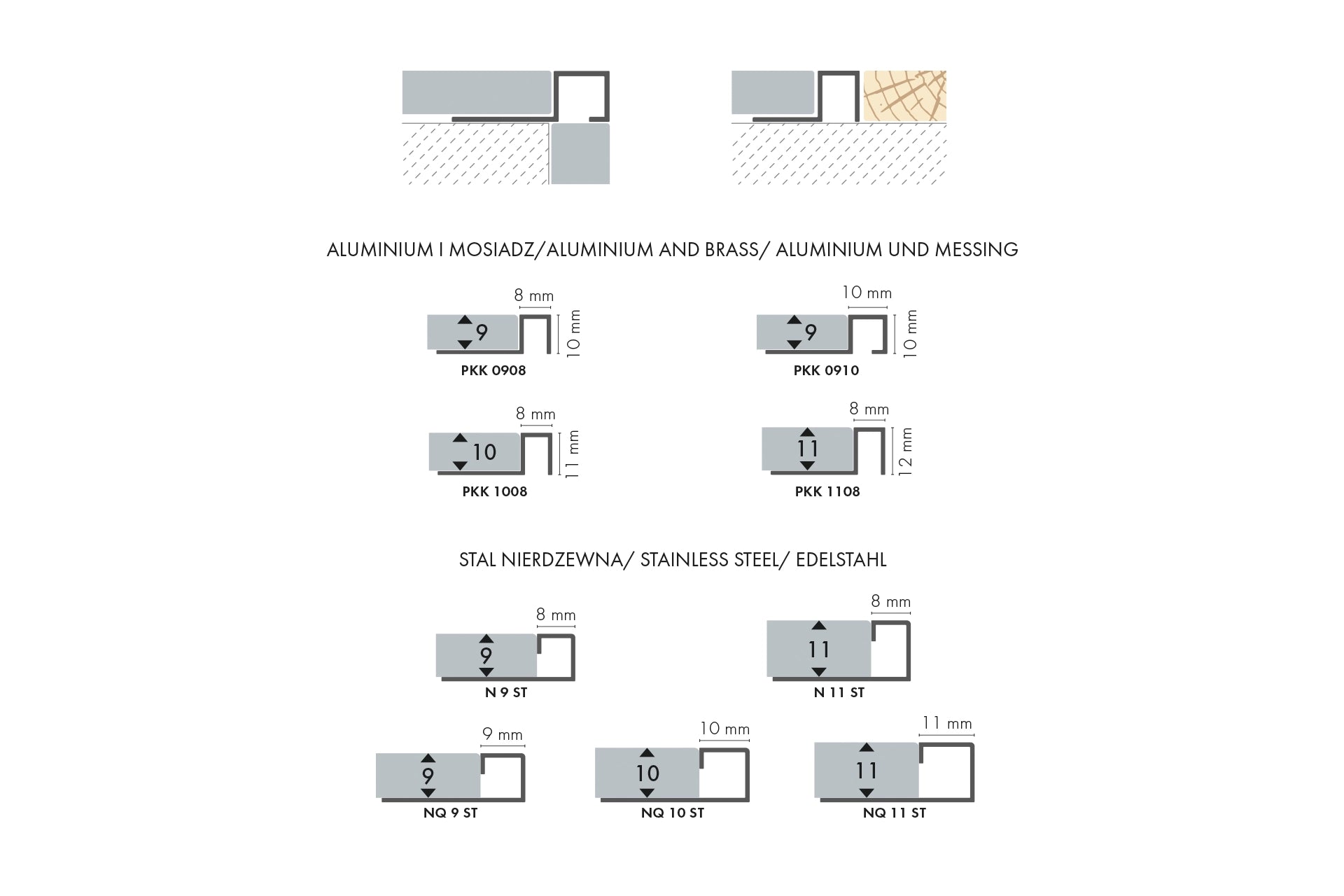 ALUMINIUM I MOSIADZ/ALUMINIUM AND BRASS/ ALUMINIUM UND MESSING

8 mm
9
10 mm
PKK 0908

10 mm
9
10 mm
PKK 0910

8 mm
10
11 mm
PKK 1008

8 mm
11
12 mm
PKK 1108

STAL NIERDZEWNA/ STAINLESS STEEL/ EDELSTAHL

8 mm
9
N 9 ST

8 mm
11
N 11 ST

9 mm
9
NQ 9 ST

10 mm
10
NQ 10 ST

11 mm
11
NQ 11 ST